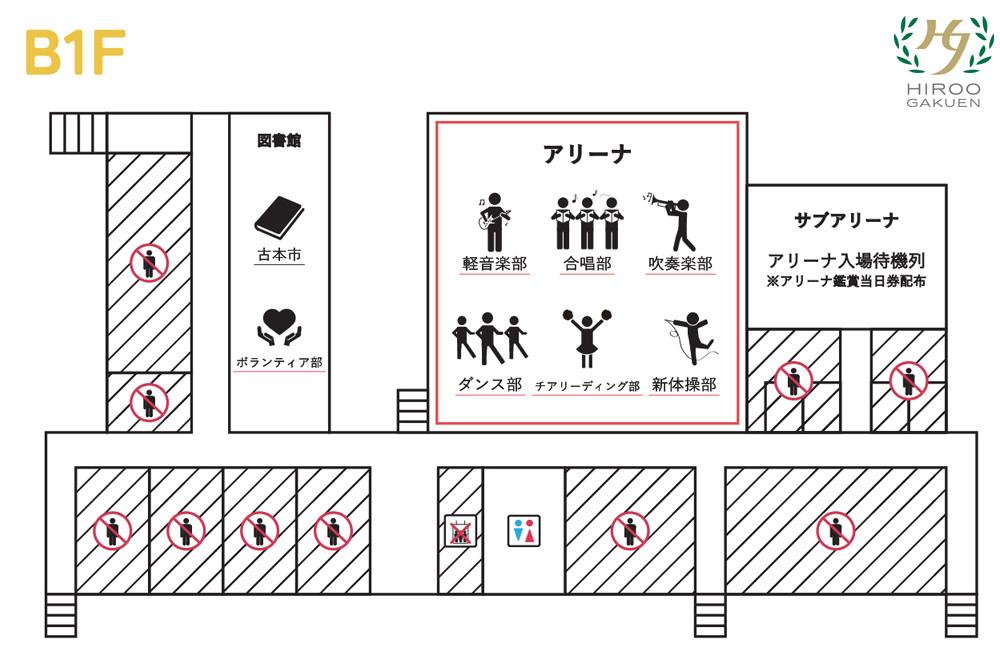 B1F

HIROO GAKUEN

図書館

古本市

ボランティア部

アリーナ

軽音楽部

合唱部

吹奏楽部

ダンス部

チアリーディング部

新体操部

サブアリーナ

アリーナ入場待機列
※アリーナ鑑賞当日券配布